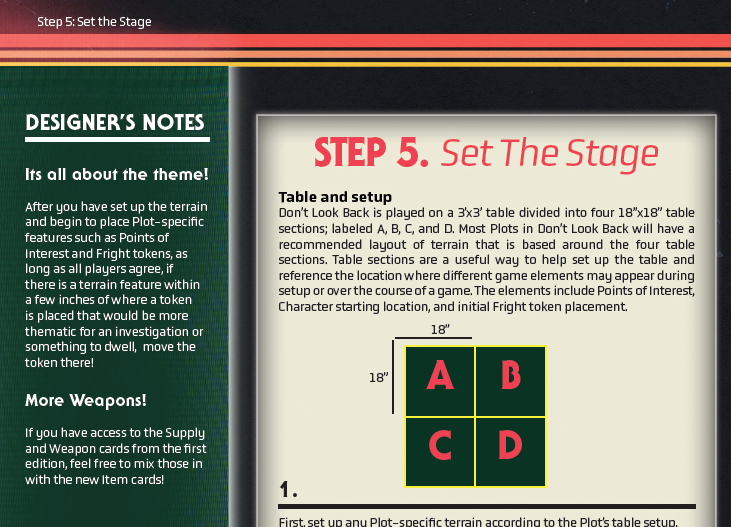 Step 5: Set the Stage

DESIGNER'S NOTES

Its all about the theme!

After you have set up the terrain and begin to place Plot-specific features such as Points of Interest and Fright tokens, as long as all players agree, if there is a terrain feature within a few inches of where a token is placed that would be more thematic for an investigation or something to dwell, move the token there!

More Weapons!

If you have access to the Supply and Weapon cards from the first edition, feel free to mix those in with the new Item cards!

STEP 5. Set The Stage

Table and setup

Don't Look Back is played on a 3'x3' table divided into four 18"x18" table sections; labeled A, B, C, and D. Most Plots in Don't Look Back will have a recommended layout of terrain that is based around the four table sections. Table sections are a useful way to help set up the table and reference the location where different game elements may appear during setup or over the course of a game. The elements include Points of Interest, Character starting location, and initial Fright token placement.

18"

18"

A B

C D

1.

First, set up any Plot-specific terrain according to the Plot's table setup.