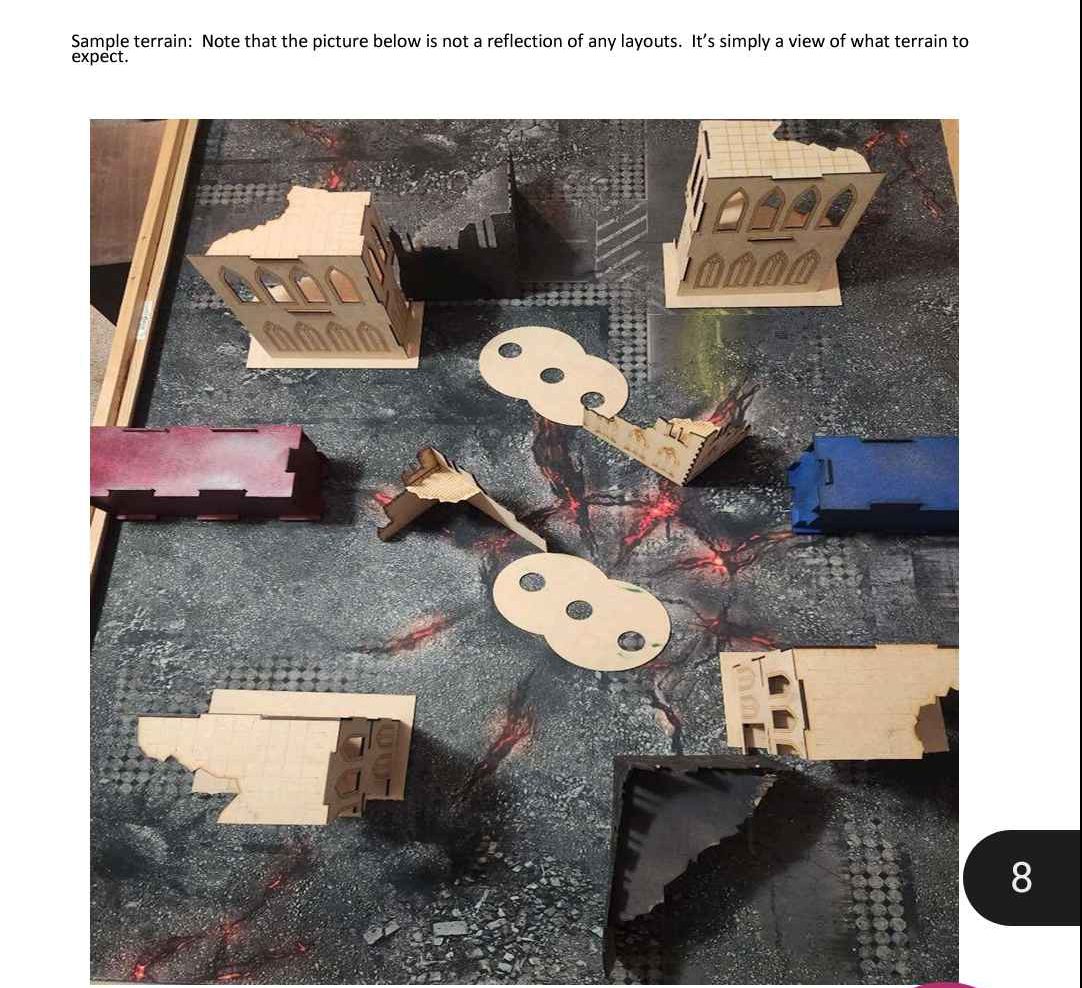 Sample terrain: Note that the picture below is not a reflection of any layouts. It's simply a view of what terrain to expect.

8