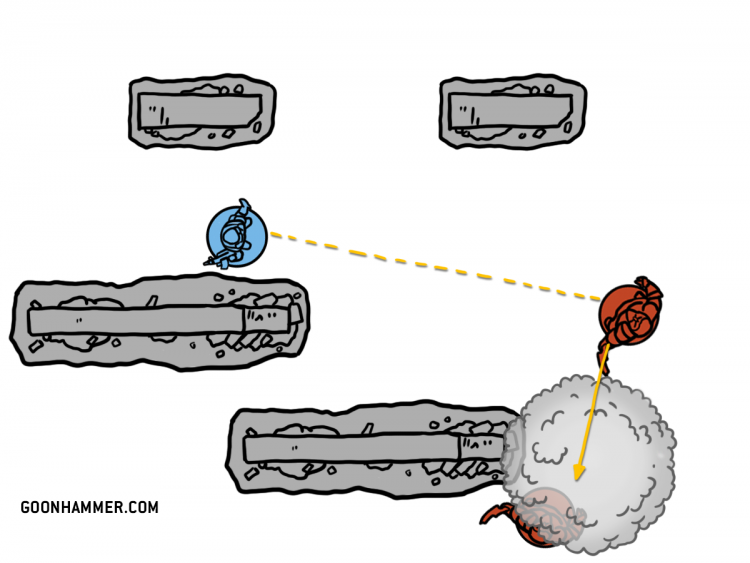 GOONHAMMER.COM